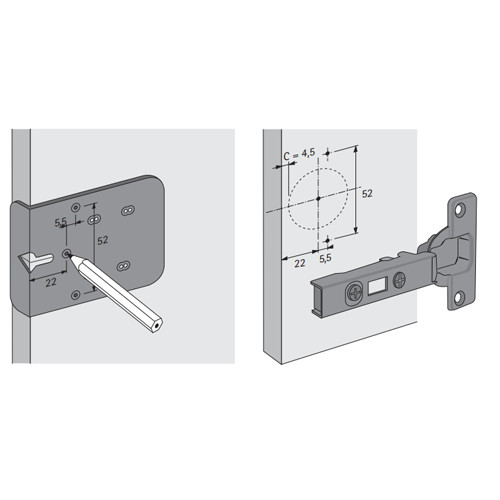 5,5
52
22

C = 4,5
52
22
5,5